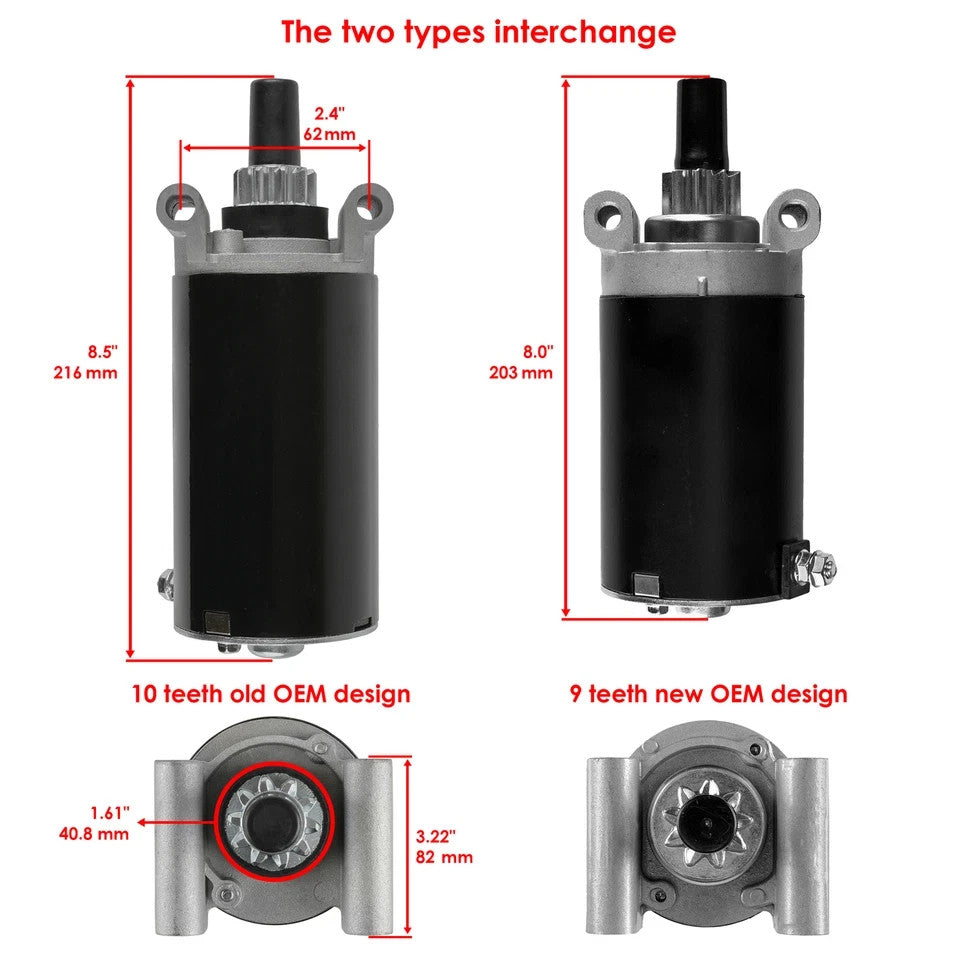 The two types interchange

2.4"
62 mm

8.5"
216 mm

8.0"
203 mm

10 teeth old OEM design

9 teeth new OEM design

1.61"
40.8 mm

3.22"
82 mm