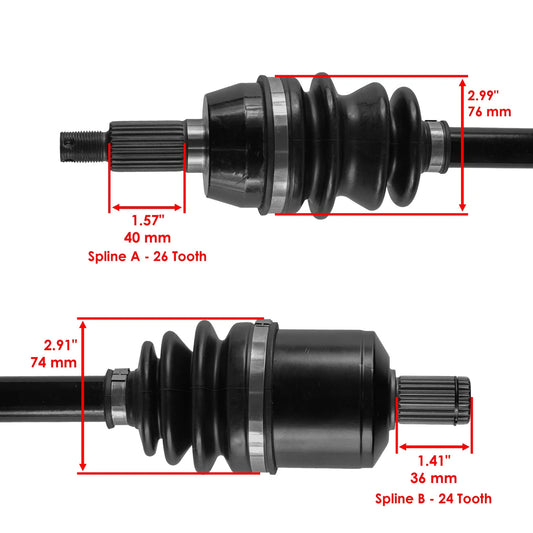 2.99"
76 mm

1.57"
40 mm
Spline A - 26 Tooth

2.91"
74 mm

1.41"
36 mm
Spline B - 24 Tooth