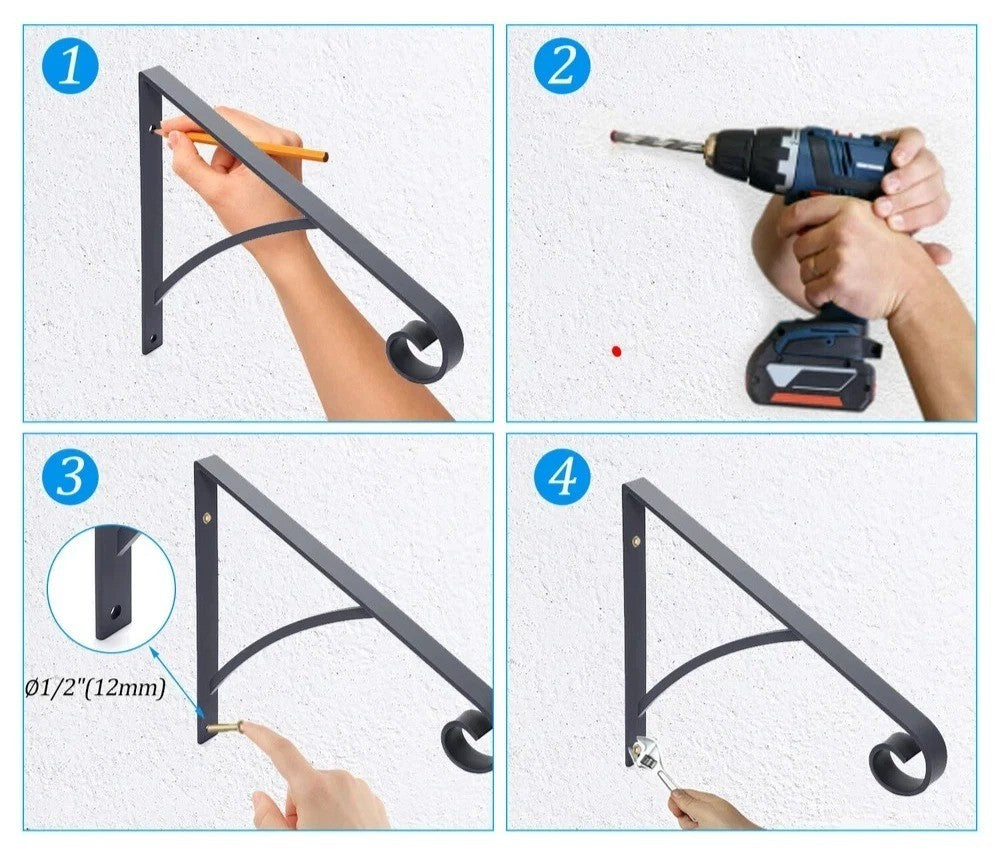 1

2

3

Ø1/2"(12mm)

4