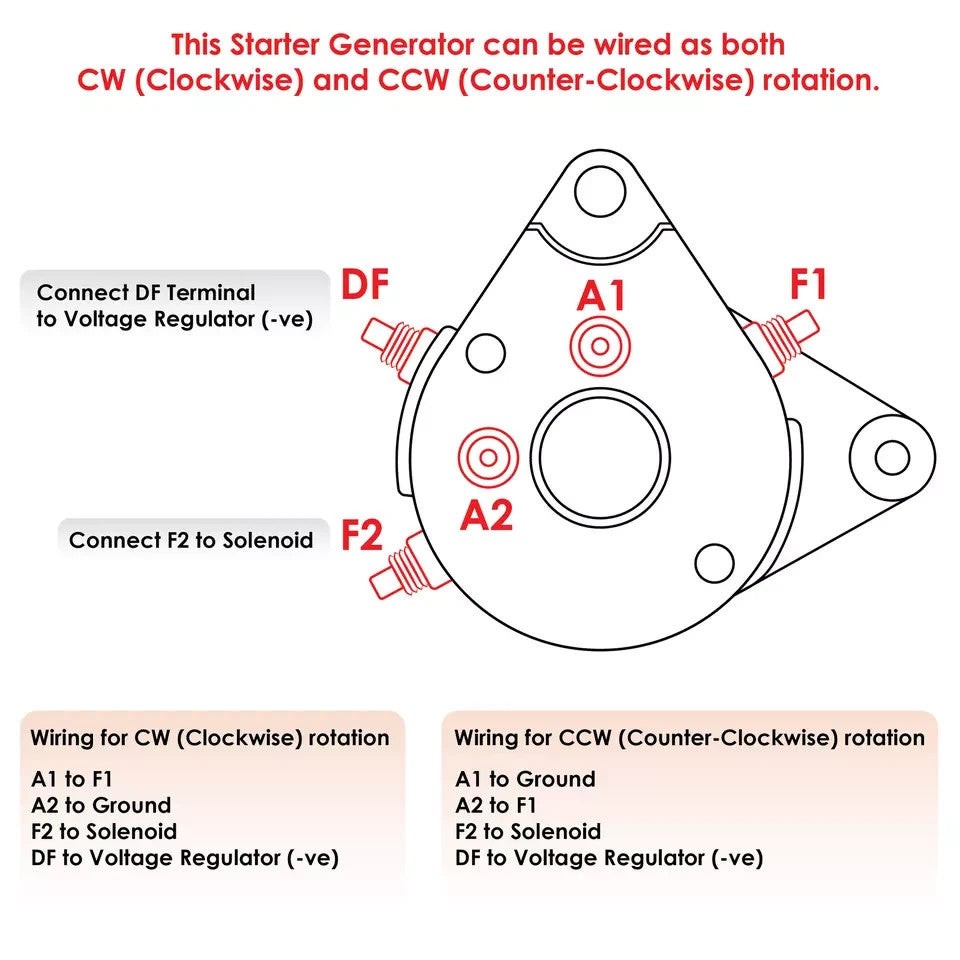 This Starter Generator can be wired as both CW (Clockwise) and CCW (Counter-Clockwise) rotation.

Connect DF Terminal to Voltage Regulator (-ve)

DF

A1

F1

A2

Connect F2 to Solenoid

F2

Wiring for CW (Clockwise) rotation

A1 to F1
A2 to Ground
F2 to Solenoid
DF to Voltage Regulator (-ve)

Wiring for CCW (Counter-Clockwise) rotation

A1 to Ground
A2 to F1
F2 to Solenoid
DF to Voltage Regulator (-ve)