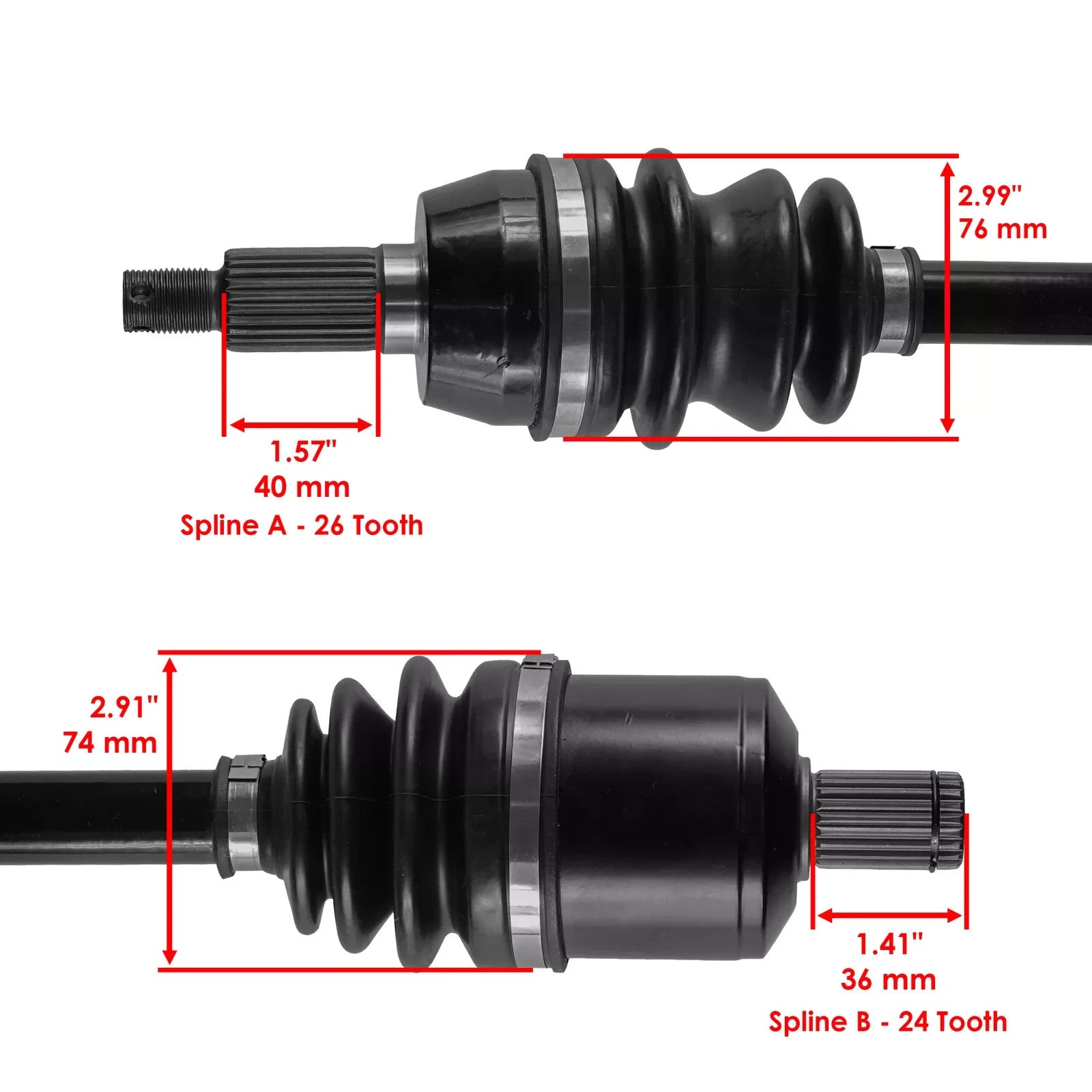 2.99"
76 mm

1.57"
40 mm
Spline A - 26 Tooth

2.91"
74 mm

1.41"
36 mm
Spline B - 24 Tooth